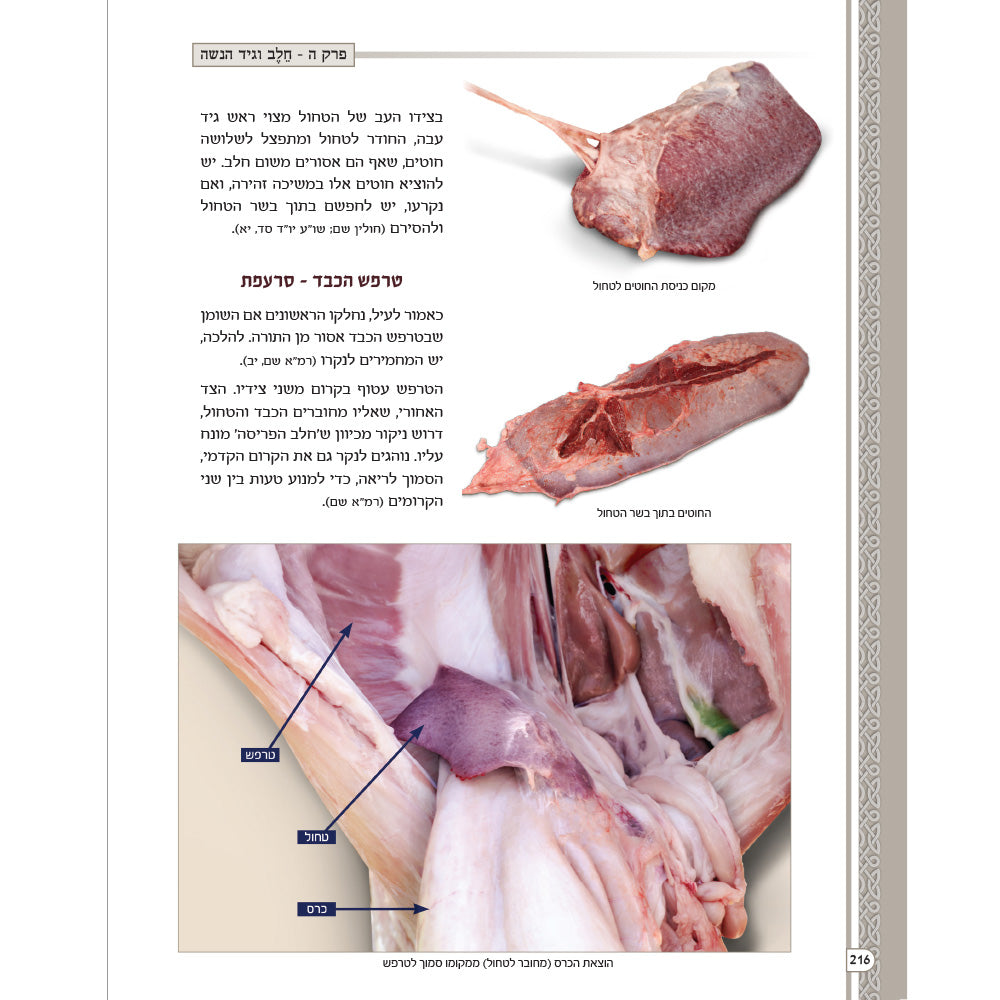 פרק ה - חֵלֶב וגיד הנשה

בצידו העב של הטחול מצוי ראש גיד עבה, החודר לטחול ומתפצל לשלושה חוטים, שאף הם אסורים משום חלב. יש להוציא חוטים אלו במשיכה זהירה, ואם נקרעו, יש לחפשם בתוך בשר הטחול ולהסירם (חולין שם; שו"ע יו"ד סד, יא).

מקום כניסת החוטים לטחול

טרפש הכבד - סרעפת

כאמור לעיל, נחלקו הראשונים אם השומן שבטרפש הכבד אסור מן התורה. להלכה, יש המחמירים לנקרו (רמ"א שם, יב).

הטרפש עטוף בקרום משני צידיו. הצד האחורי, שאליו מחוברים הכבד והטחול, דרוש ניקור מכיוון ש'חלב הפריסה' מונח עליו. נוהגים לנקר גם את הקרום הקדמי, הסמוך לריאה, כדי למנוע טעות בין שני הקרומים (רמ"א שם).

החוטים בתוך בשר הטחול

טרפש

טחול

כרס

הוצאת הכרס (מחובר לטחול) ממקומו סמוך לטרפש

216